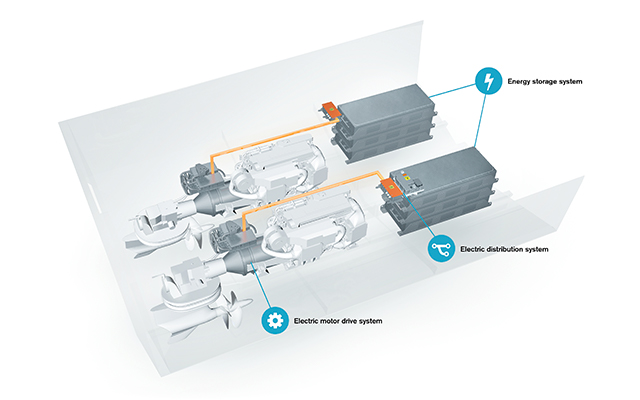 Energy storage system

Electric distribution system

Electric motor drive system