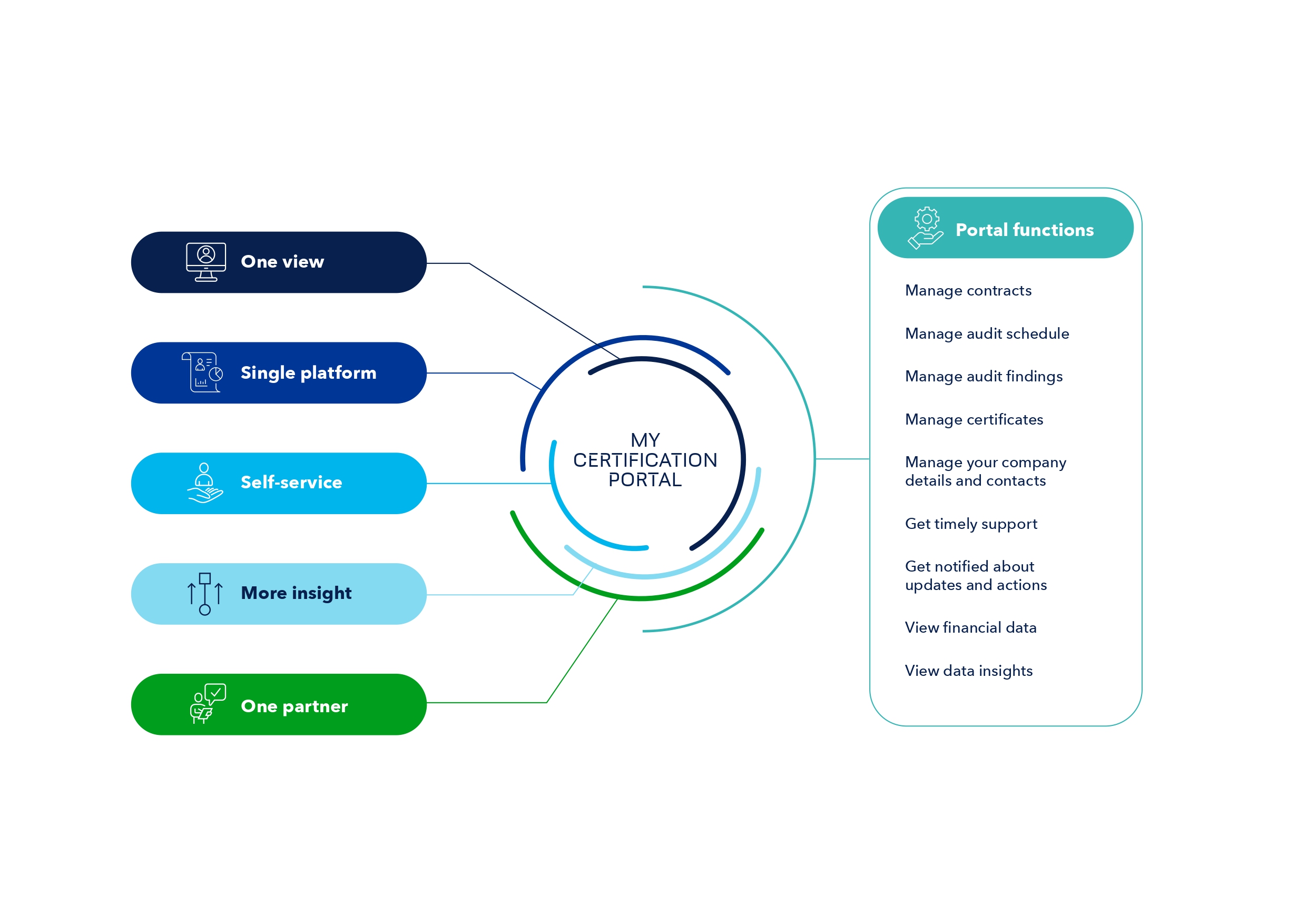 One view

Single platform

Self-service

More insight

One partner

MY
CERTIFICATION
PORTAL

Portal functions

Manage contracts

Manage audit schedule

Manage audit findings

Manage certificates

Manage your company details and contacts

Get timely support

Get notified about updates and actions

View financial data

View data insights