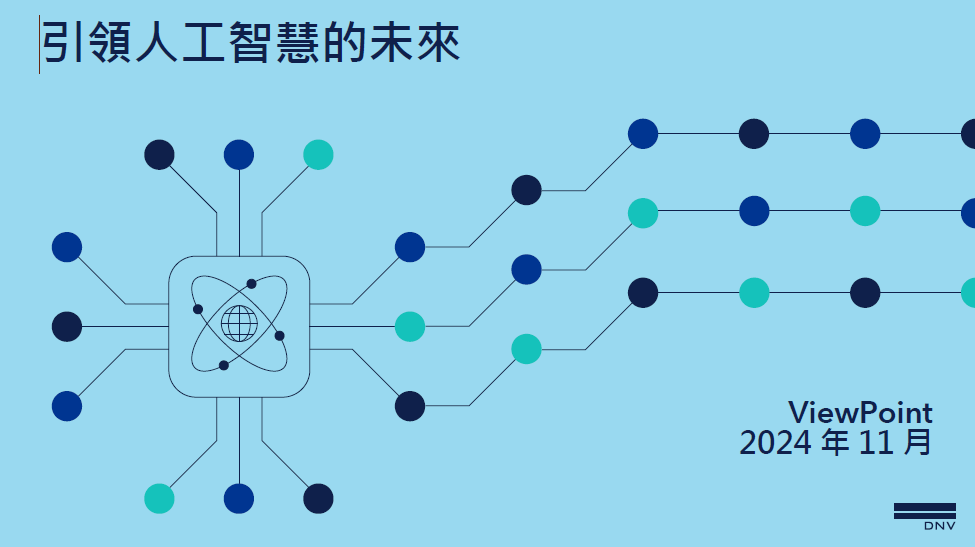 引領人工智慧的未來

ViewPoint
2024 年 11 月

DNV